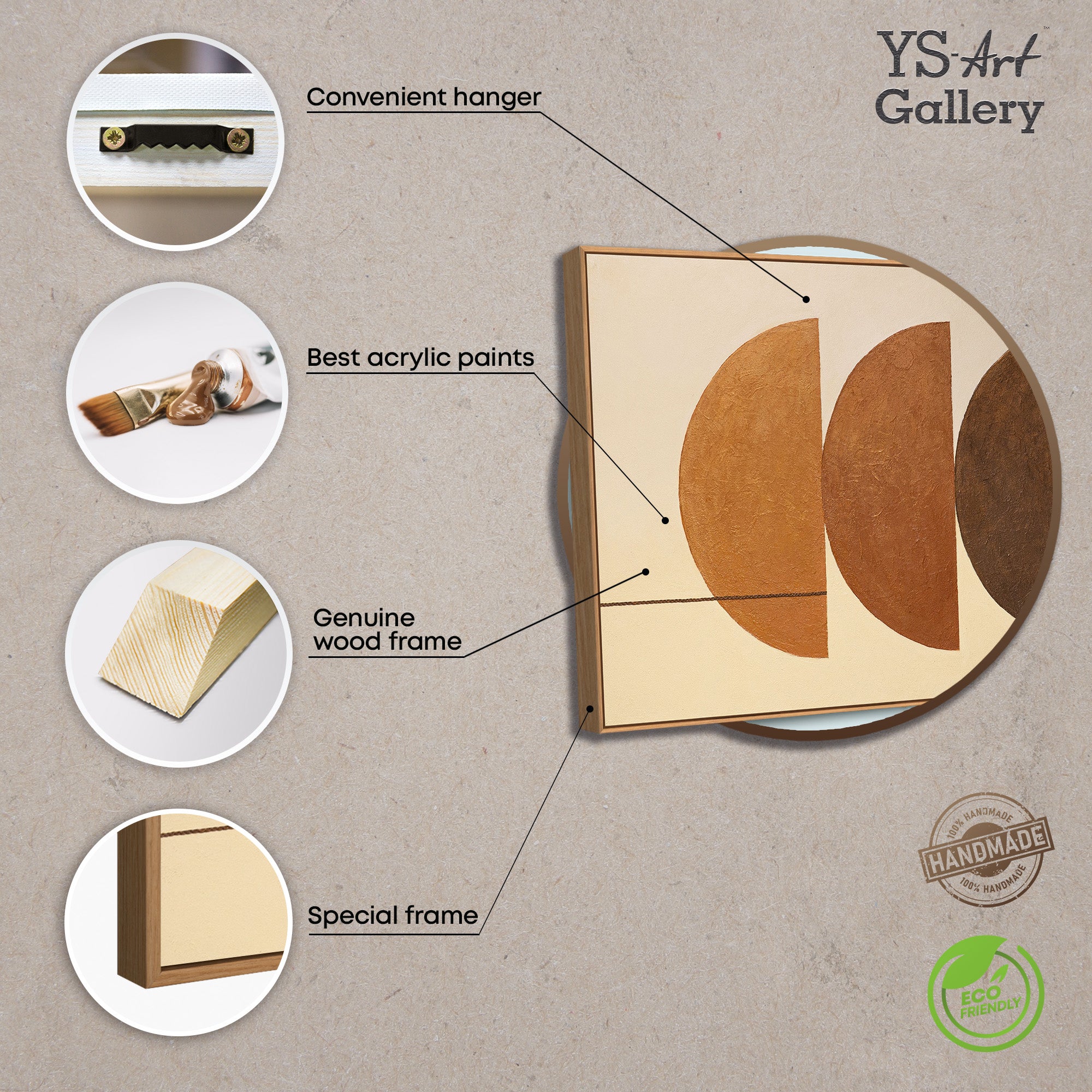 YS-Art™
Gallery

Convenient hanger

Best acrylic paints

Genuine wood frame

Special frame

100% HANDMADE
HANDMADE
100% HANDMADE

ECO FRIENDLY